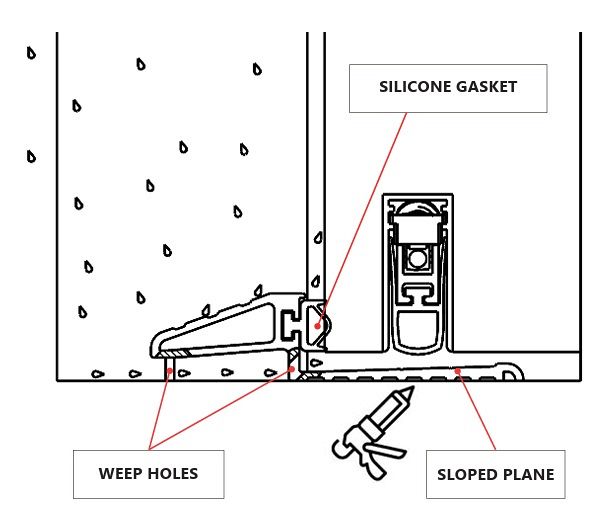 SILICONE GASKET

WEEP HOLES

SLOPED PLANE